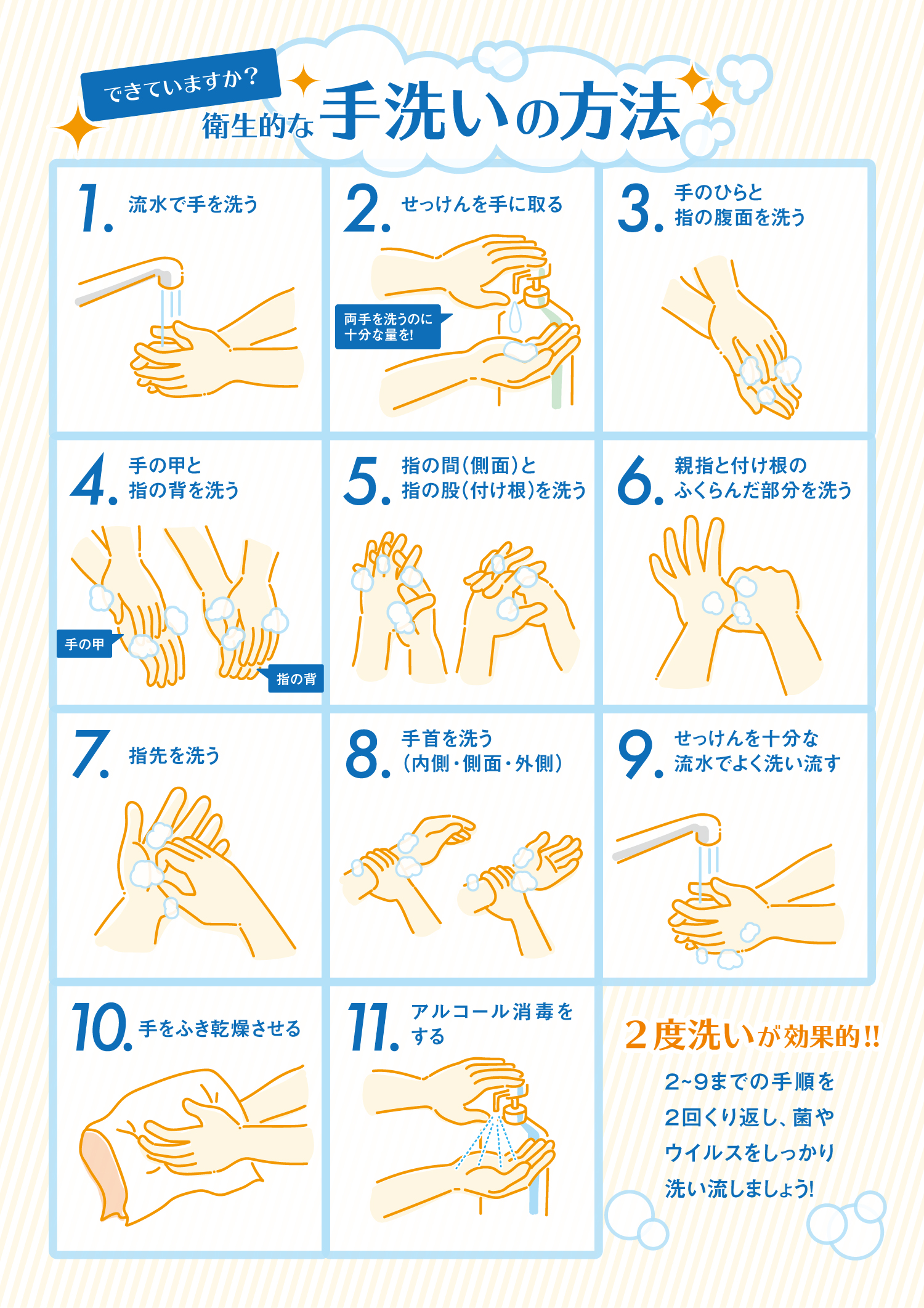 できていますか？

衛生的な手洗いの方法

1. 流水で手を洗う

2. せっけんを手に取る

両手を洗うのに十分な量を!

3. 手のひらと指の腹面を洗う

4. 手の甲と指の背を洗う

手の甲

指の背

5. 指の間（側面）と指の股（付け根）を洗う

6. 親指と付け根のふくらんだ部分を洗う

7. 指先を洗う

8. 手首を洗う（内側・側面・外側）

9. せっけんを十分な流水でよく洗い流す

10. 手をふき乾燥させる

11. アルコール消毒をする

2度洗いが効果的!!

2~9までの手順を2回くり返し、菌やウイルスをしっかり洗い流しましょう!